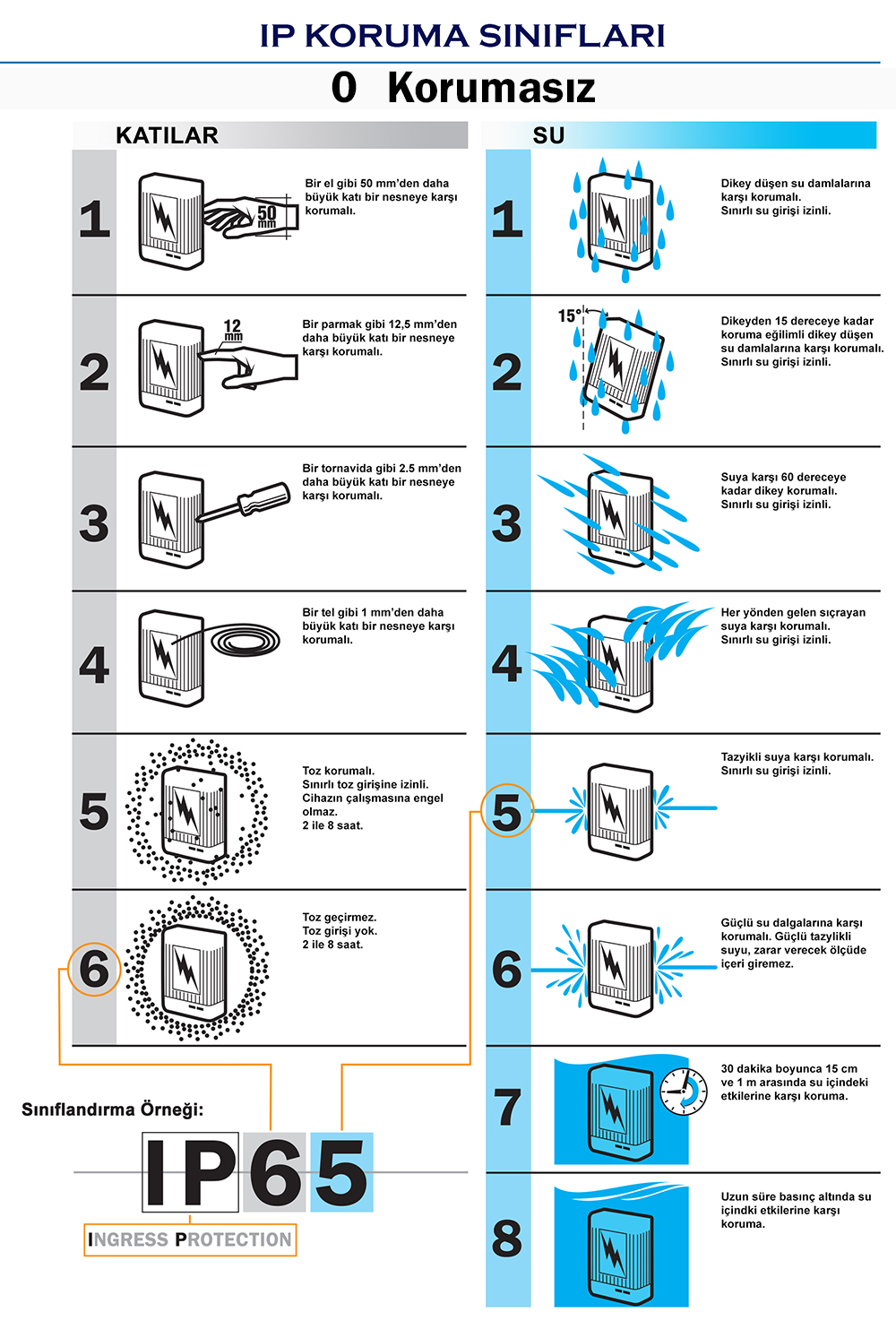 IP KORUMA SINIFLARI

0 Korumasız

KATILAR

1
50 mm
Bir el gibi 50 mm'den daha büyük katı bir nesneye karşı korumalı.

2
12 mm
Bir parmak gibi 12,5 mm'den daha büyük katı bir nesneye karşı korumalı.

3
Bir tornavida gibi 2.5 mm'den daha büyük katı bir nesneye karşı korumalı.

4
Bir tel gibi 1 mm'den daha büyük katı bir nesneye karşı korumalı.

5
Toz korumalı. Sınırlı toz girişine izinli. Cihazın çalışmasına engel olmaz. 2 ile 8 saat.

6
Toz geçirmez. Toz girişi yok. 2 ile 8 saat.

SU

1
Dikey düşen su damlalarına karşı korumalı. Sınırlı su girişi izinli.

2
15°
Dikeyden 15 dereceye kadar koruma eğilimli dikey düşen su damlalarına karşı korumalı. Sınırlı su girişi izinli.

3
Suya karşı 60 dereceye kadar dikey korumalı. Sınırlı su girişi izinli.

4
Her yönden gelen sıçrayan suya karşı korumalı. Sınırlı su girişi izinli.

5
Tazyikli suya karşı korumalı. Sınırlı su girişi izinli.

6
Güçlü su dalgalarına karşı korumalı. Güçlü tazyikli suyu, zarar verecek ölçüde içeri giremez.

7
30 dakika boyunca 15 cm ve 1 m arasında su içindeki etkilerine karşı koruma.

8
Uzun süre basınç altında su içindki etkilerine karşı koruma.

Sınıflandırma Örneği:
IP65
INGRESS PROTECTION